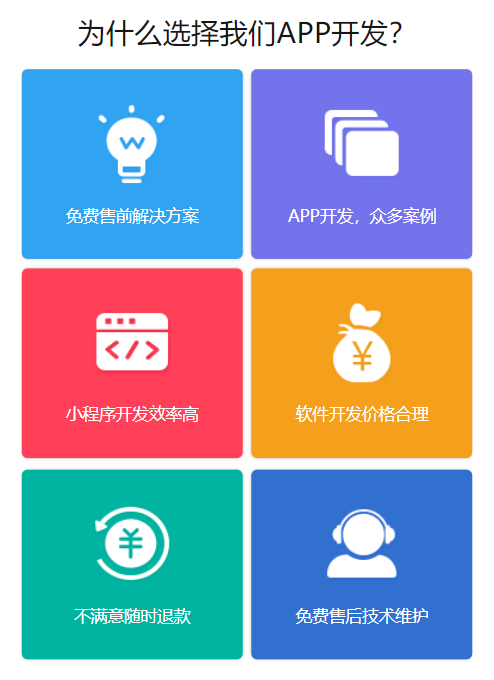 为什么选择我们APP开发?

免费售前解决方案

APP开发，众多案例

小程序开发效率高

软件开发价格合理

不满意随时退款

免费售后技术维护